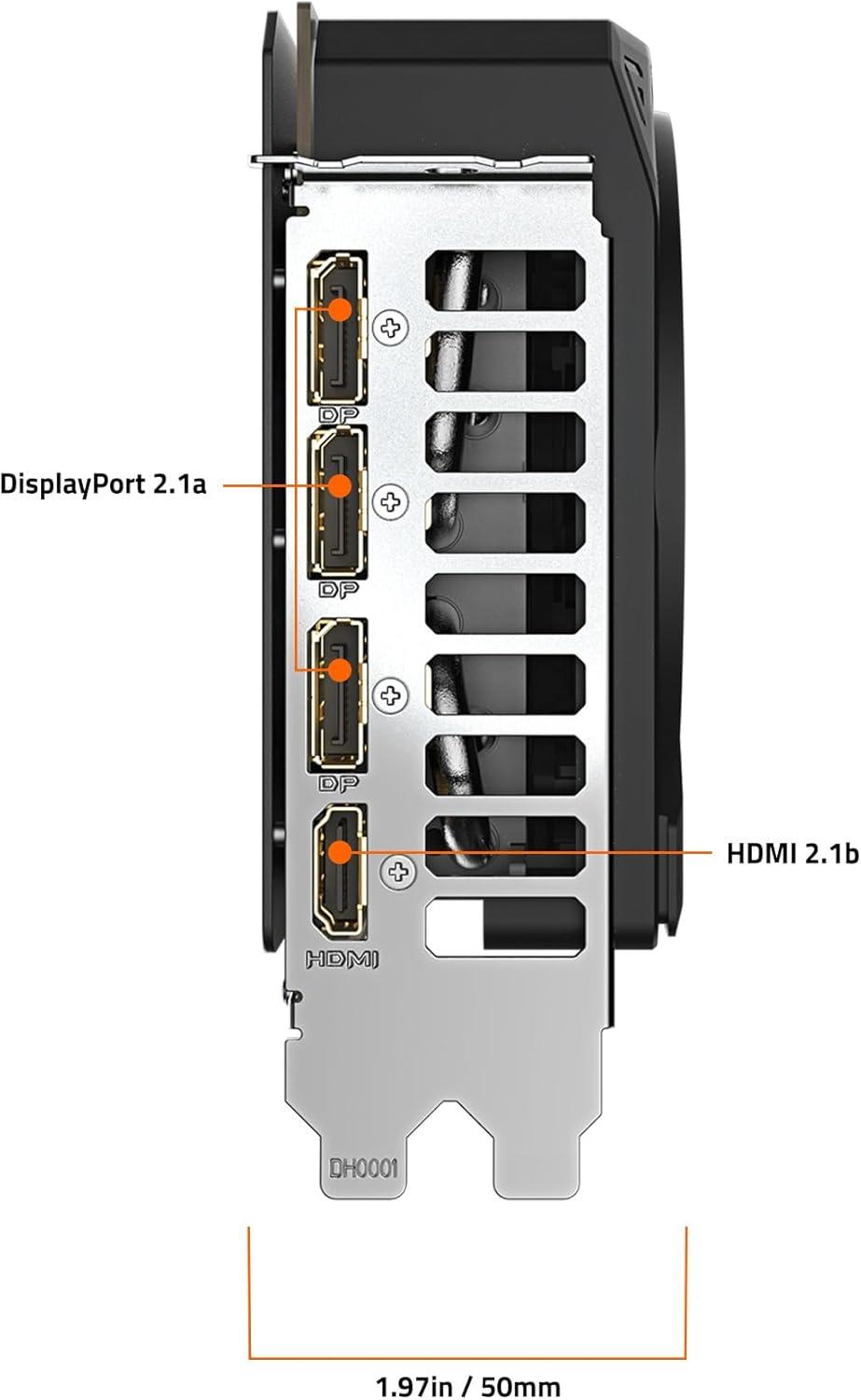 DP
DisplayPort 2.1a
DP
DP
HDMI 2.1b
HDMI
DH0001
1.97in / 50mm