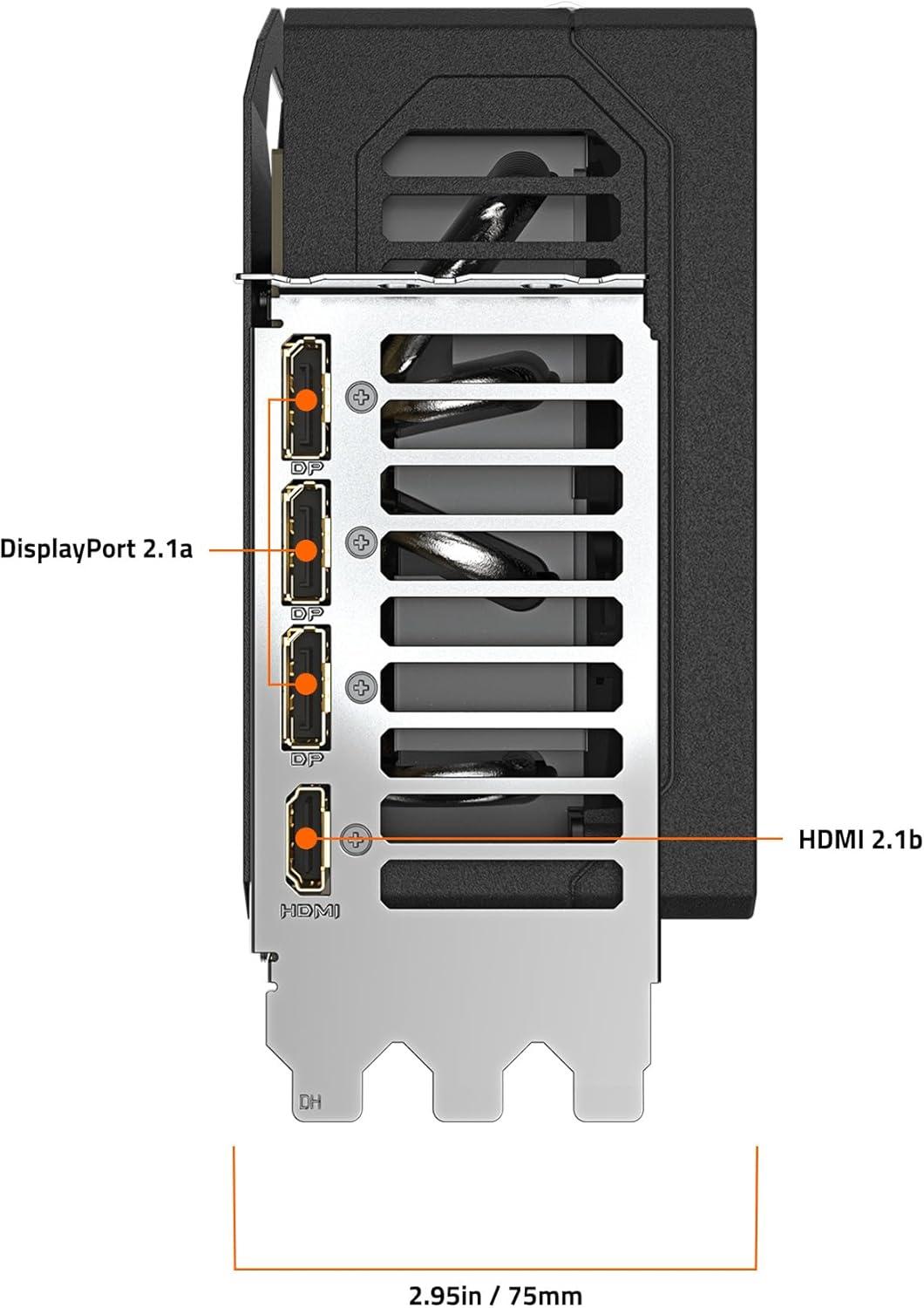 DP

DisplayPort 2.1a

DP

DP

HDMI 2.1b

HDMI

DH

2.95in / 75mm