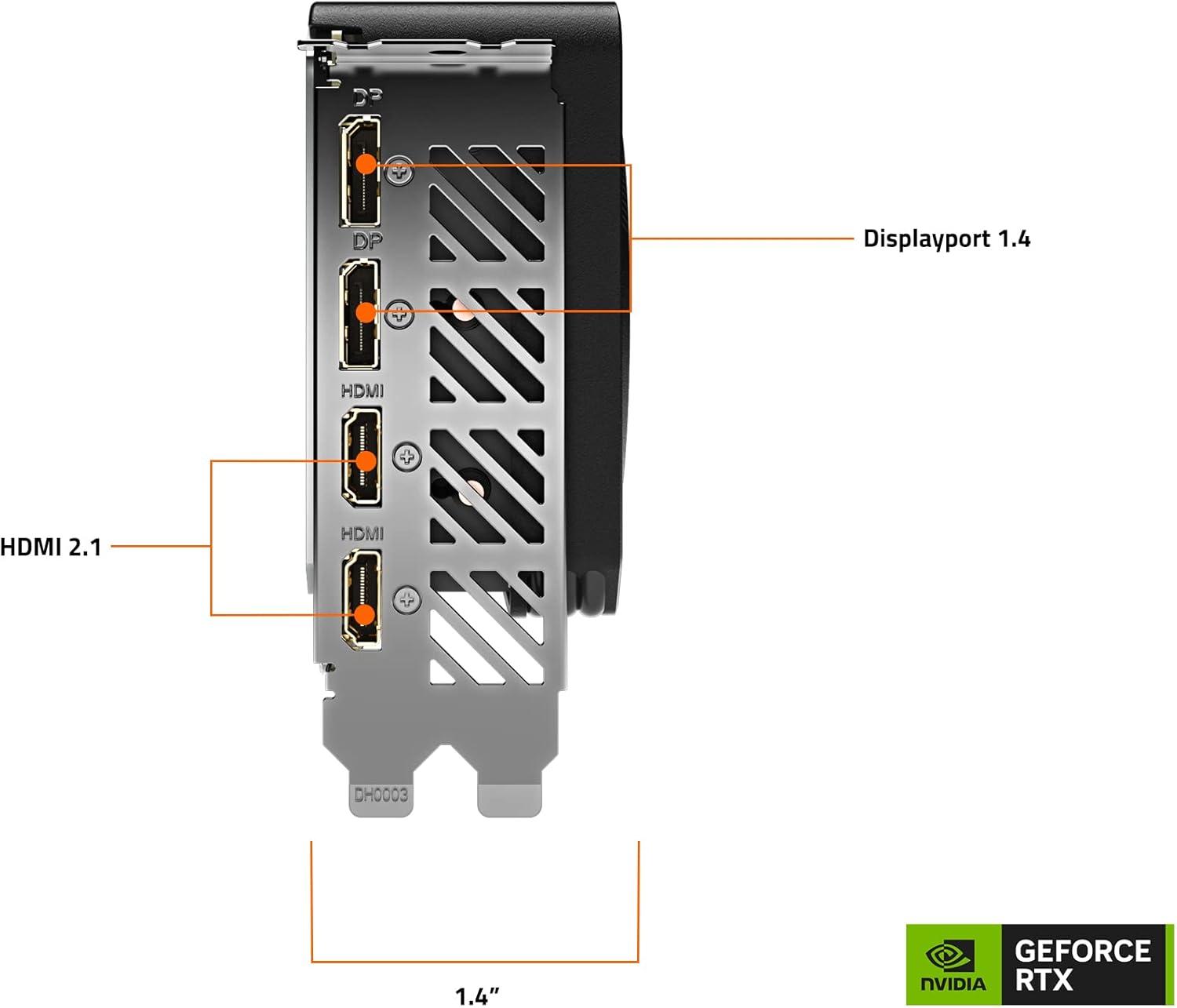 DP

DP

HDMI

HDMI

Displayport 1.4

HDMI 2.1

DH0003

1.4"

NVIDIA

GEFORCE RTX