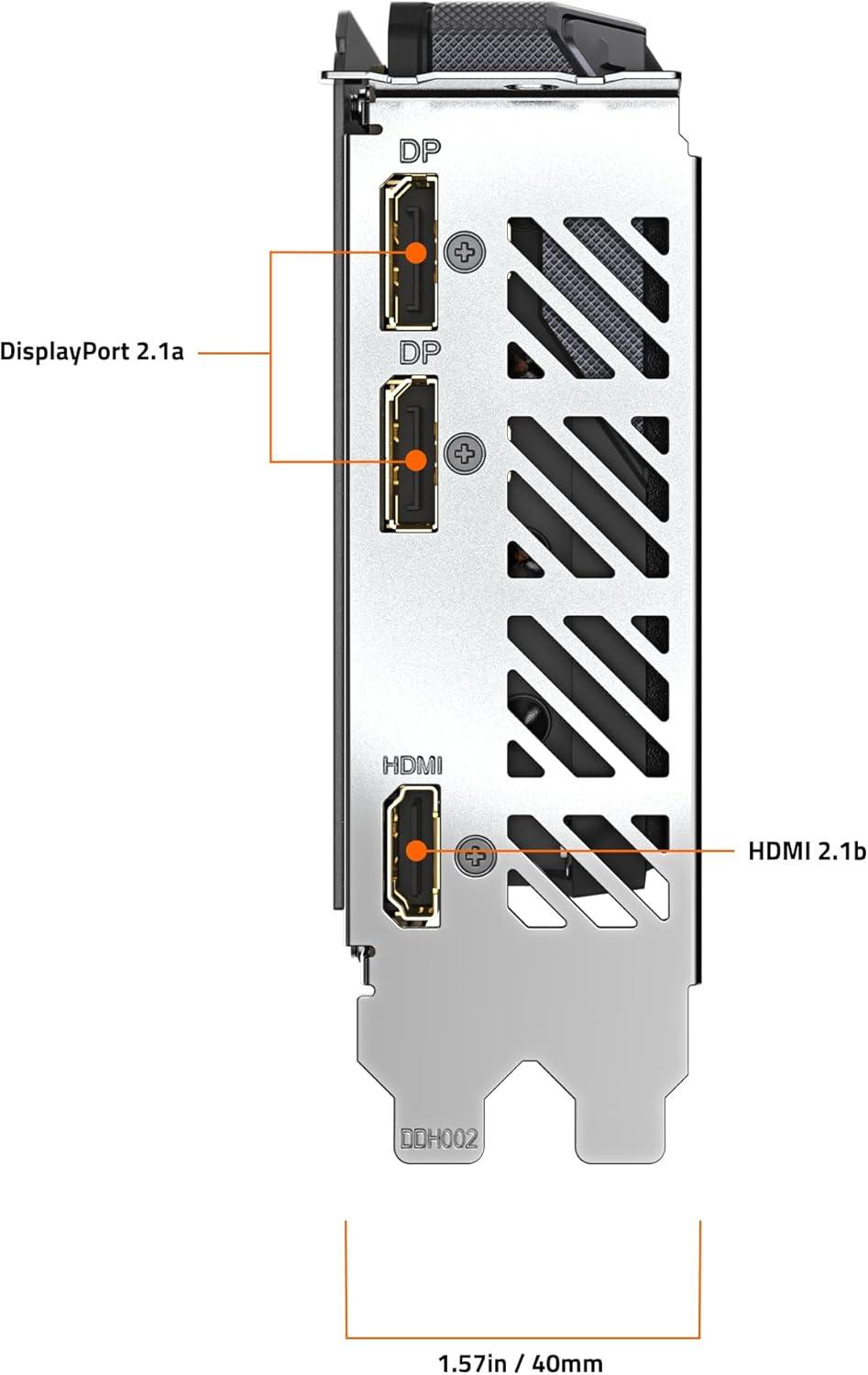 DP

DisplayPort 2.1a

DP

HDMI

HDMI 2.1b

DDH002

1.57in / 40mm