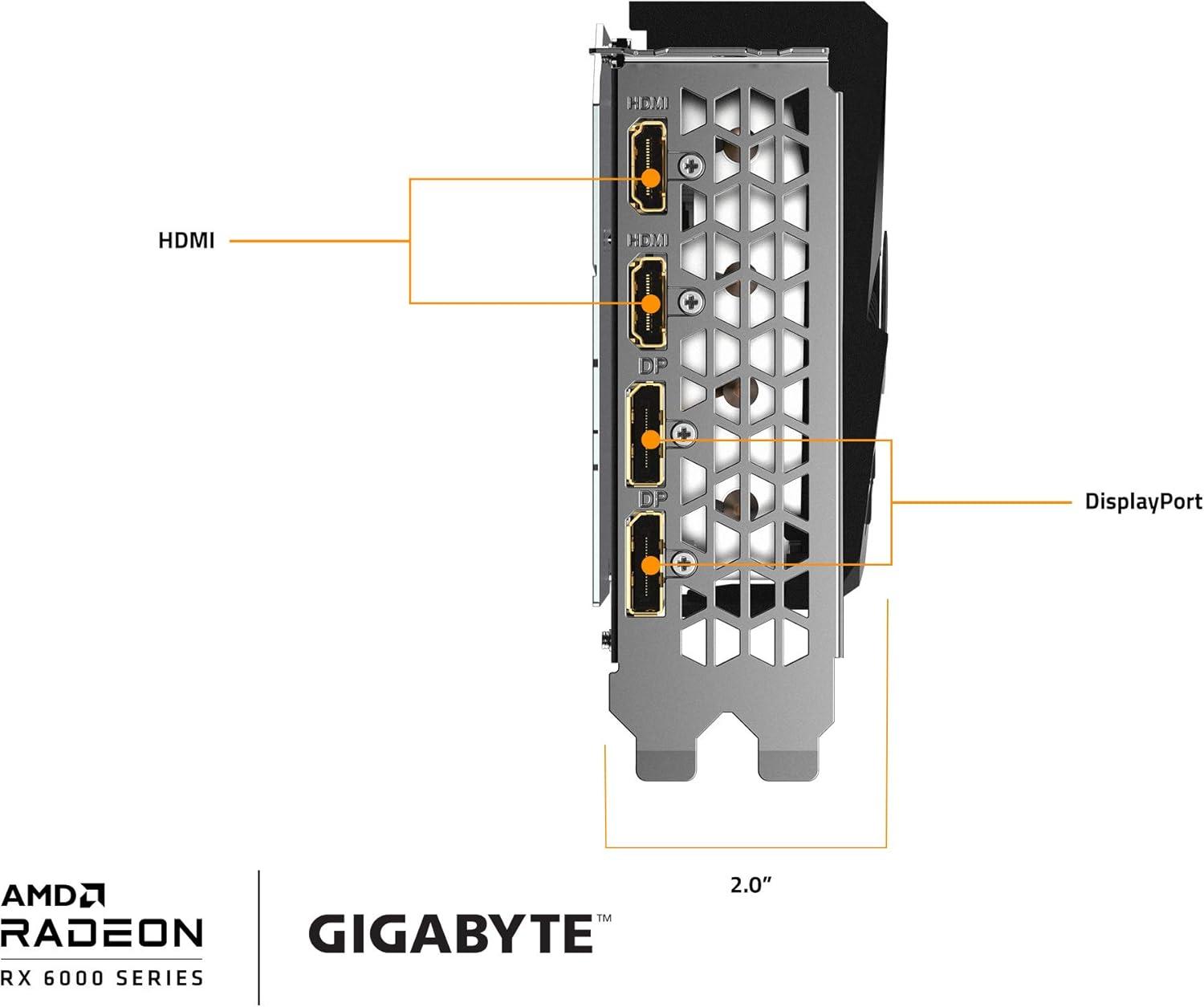 HDMI

HDMI

HDMI

DP

DP

DisplayPort

2.0"

AMD
RADEON
RX 6000 SERIES

GIGABYTE™