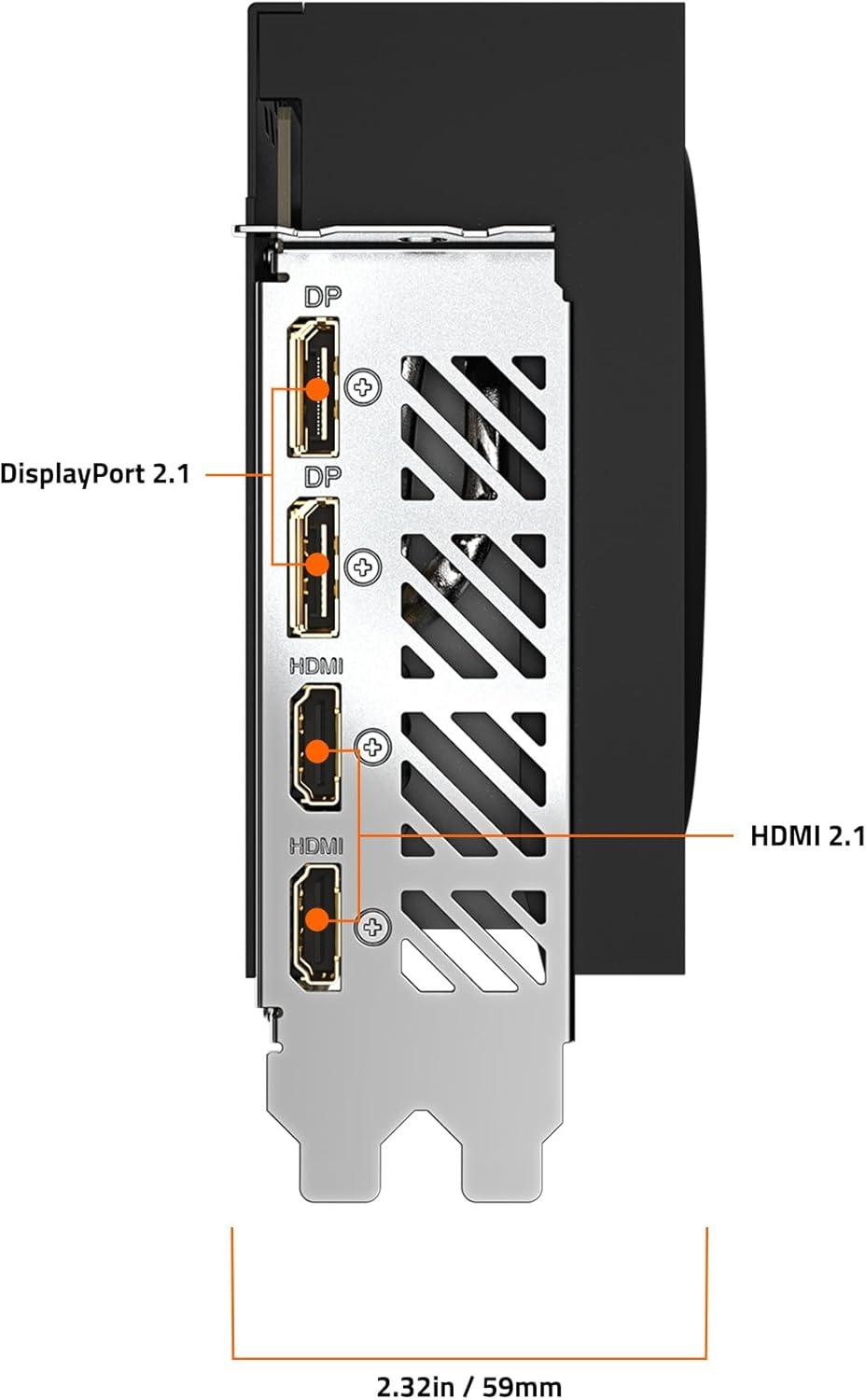 DP

DisplayPort 2.1

DP

HDMI

HDMI 2.1

HDMI

2.32in / 59mm